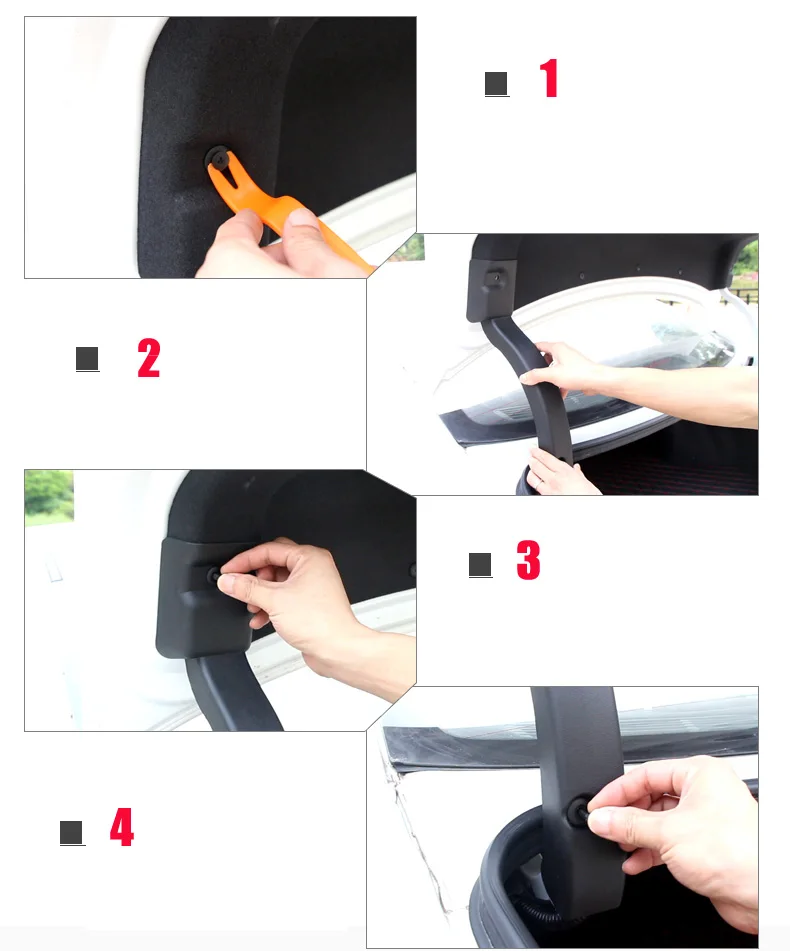 1

2

3

4