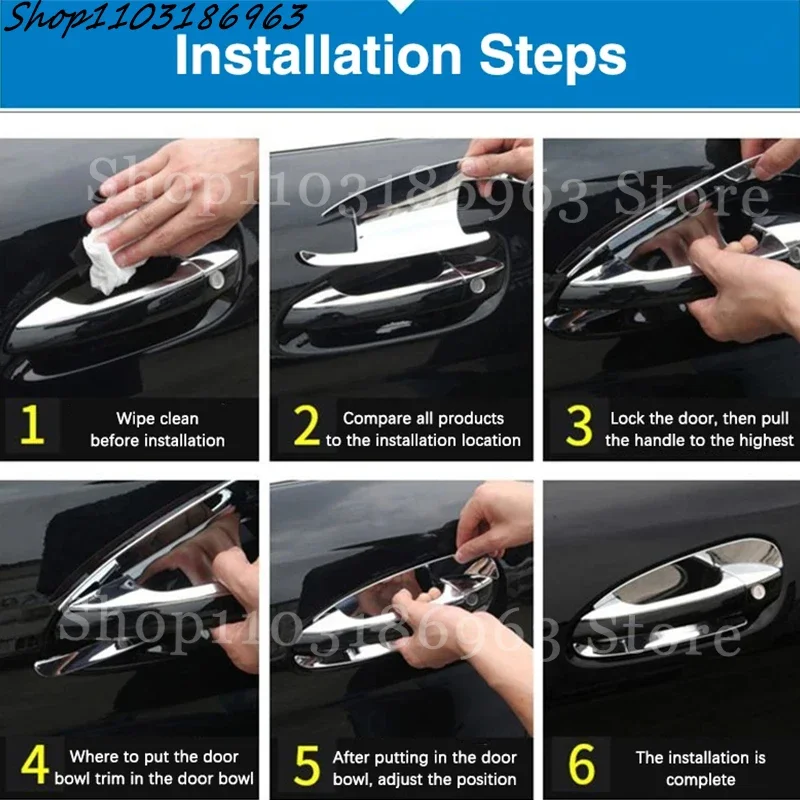 Shop1103186963

Installation Steps

Shop1103186963 Store

1 Wipe clean before installation

2 Compare all products to the installation location

3 Lock the door, then pull the handle to the highest

Shop1103186963 Store

4 Where to put the door bowl trim in the door bowl

5 After putting in the door bowl, adjust the position

6 The installation is complete